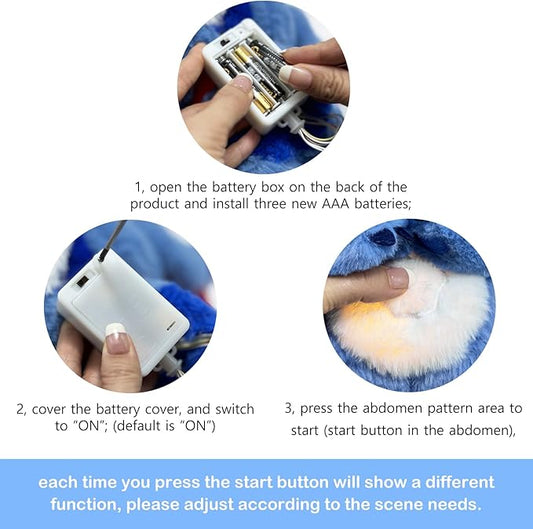 1, open the battery box on the back of the product and install three new AAA batteries;

2, cover the battery cover, and switch to "ON"; (default is "ON")

3, press the abdomen pattern area to start (start button in the abdomen),

each time you press the start button will show a different function, please adjust according to the scene needs.