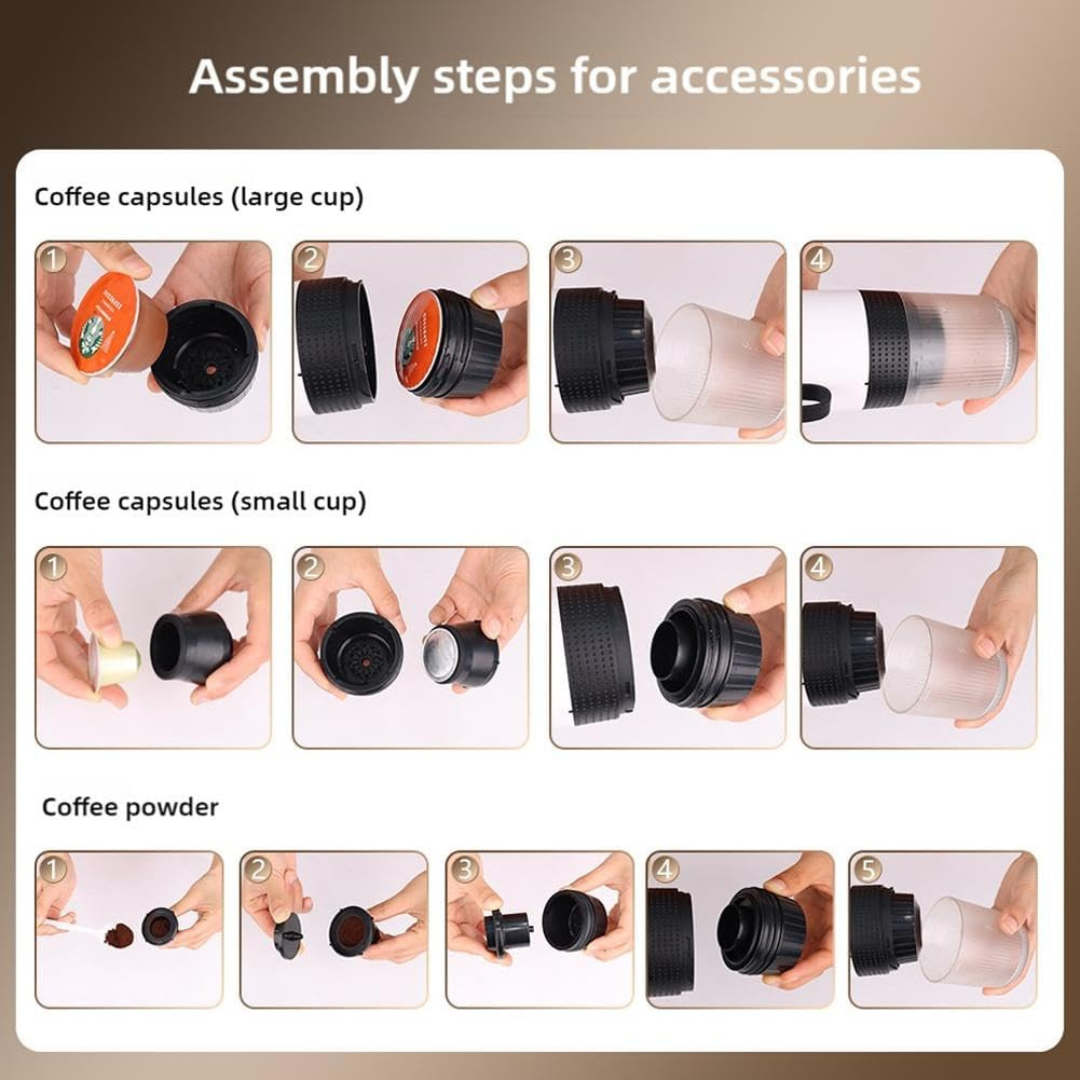 Assembly steps for accessories

Coffee capsules (large cup)

1 2 3 4

Coffee capsules (small cup)

1 2 3 4

Coffee powder

1 2 3 4 5