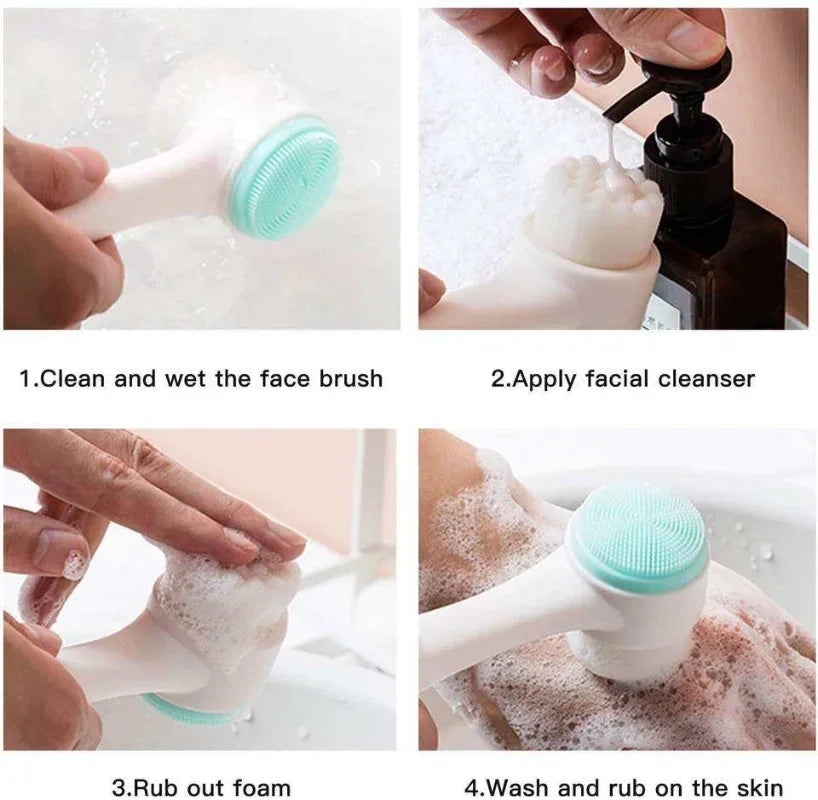 1.Clean and wet the face brush

2.Apply facial cleanser

3.Rub out foam

4.Wash and rub on the skin