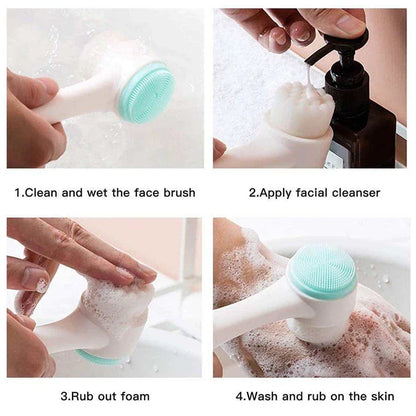 1.Clean and wet the face brush

2.Apply facial cleanser

3.Rub out foam

4.Wash and rub on the skin